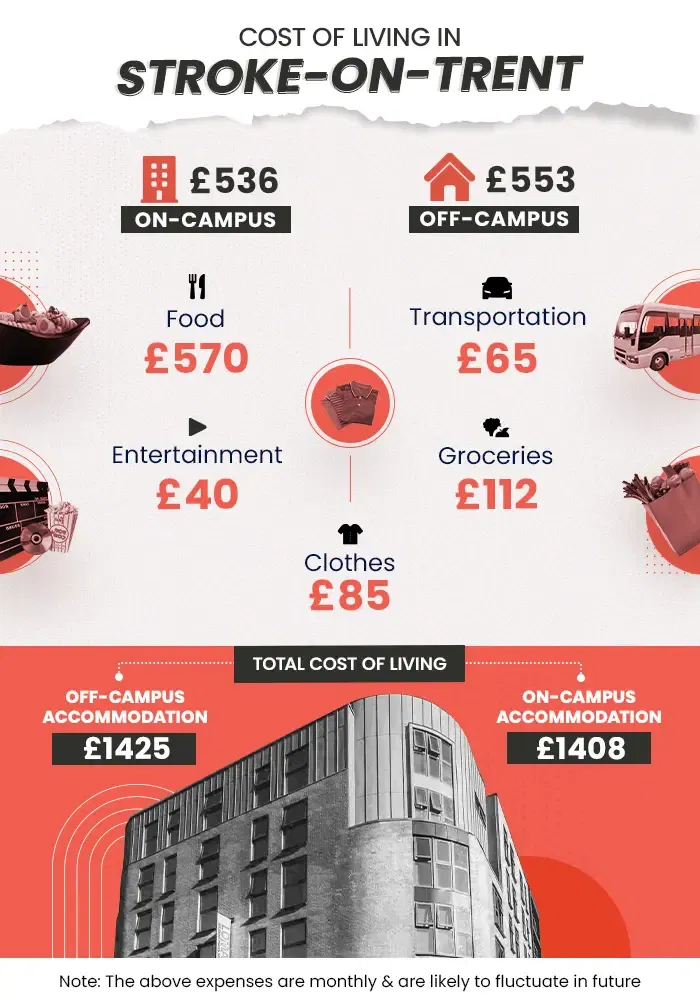 COST OF LIVING IN
STROKE-ON-TRENT

£536
ON-CAMPUS

£553
OFF-CAMPUS

Food
£570

Transportation
£65

Entertainment
£40

Groceries
£112

Clothes
£85

TOTAL COST OF LIVING

OFF-CAMPUS ACCOMMODATION
£1425

ON-CAMPUS ACCOMMODATION
£1408

Note: The above expenses are monthly & are likely to fluctuate in future