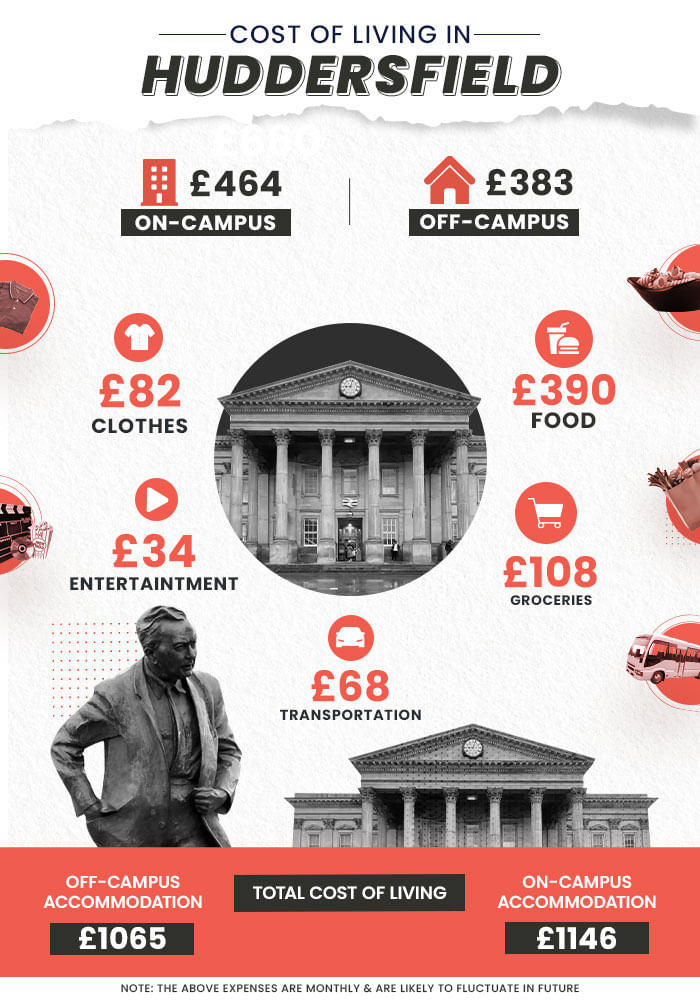 COST OF LIVING IN
HUDDERSFIELD

£464
ON-CAMPUS

£383
OFF-CAMPUS

£82
CLOTHES

£390
FOOD

£34
ENTERTAINTMENT

£108
GROCERIES

£68
TRANSPORTATION

OFF-CAMPUS ACCOMMODATION
£1065

TOTAL COST OF LIVING

ON-CAMPUS ACCOMMODATION
£1146

NOTE: THE ABOVE EXPENSES ARE MONTHLY & ARE LIKELY TO FLUCTUATE IN FUTURE