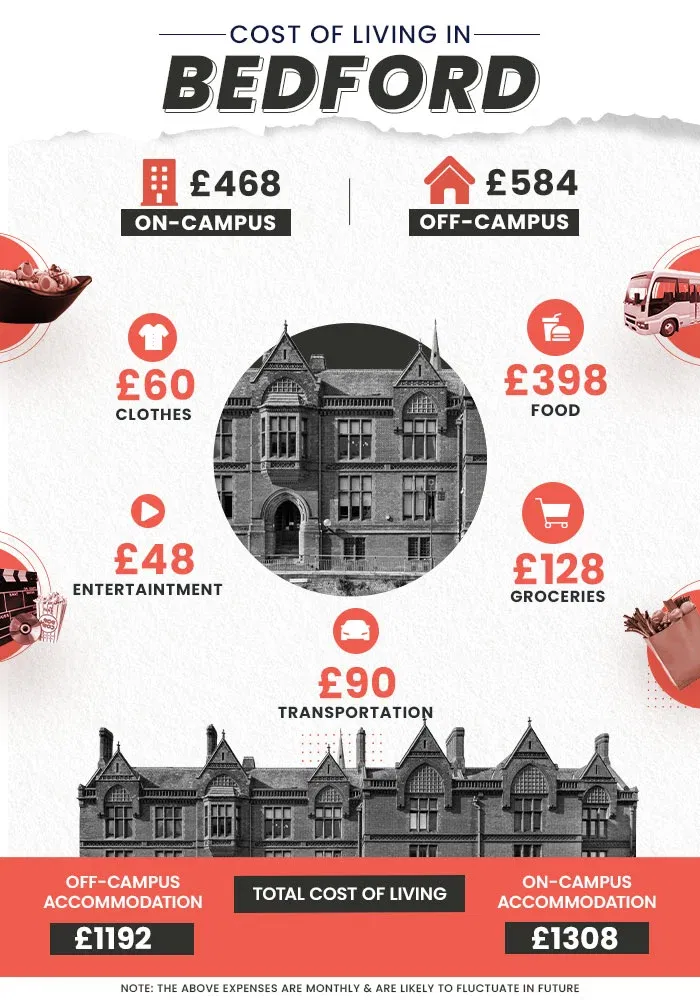 COST OF LIVING IN
BEDFORD

£468
ON-CAMPUS

£584
OFF-CAMPUS

£60
CLOTHES

£398
FOOD

£48
ENTERTAINTMENT

£128
GROCERIES

£90
TRANSPORTATION

OFF-CAMPUS ACCOMMODATION
£1192

TOTAL COST OF LIVING

ON-CAMPUS ACCOMMODATION
£1308

NOTE: THE ABOVE EXPENSES ARE MONTHLY & ARE LIKELY TO FLUCTUATE IN FUTURE